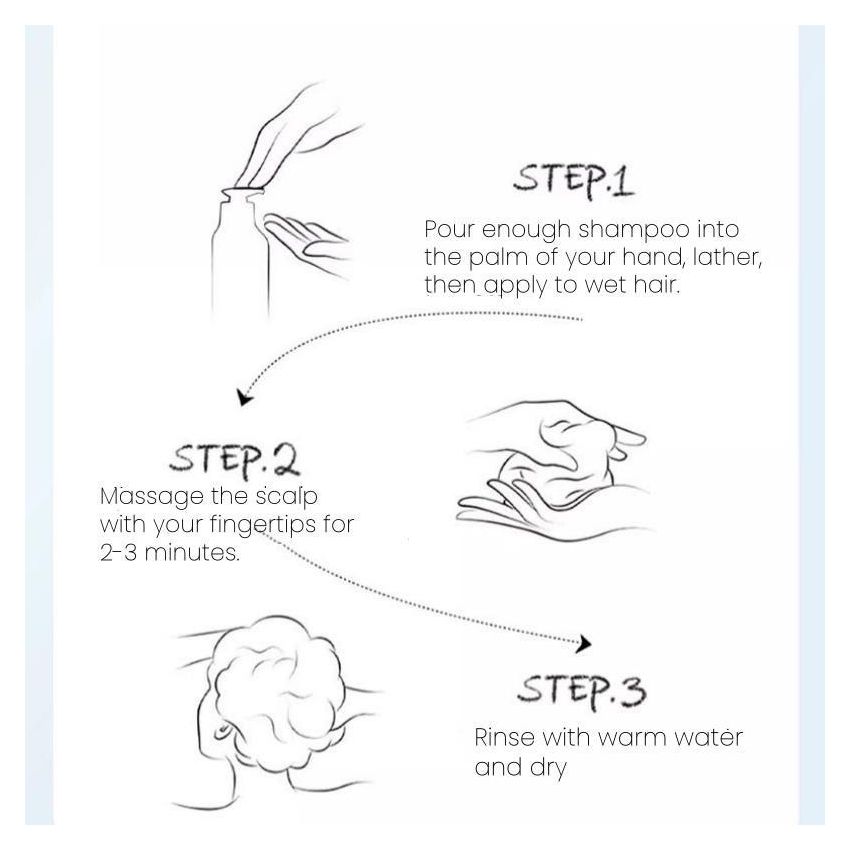 STEP.1

Pour enough shampoo into the palm of your hand, lather, then apply to wet hair.

STEP.2

Massage the scalp with your fingertips for 2-3 minutes.

STEP.3

Rinse with warm water and dry