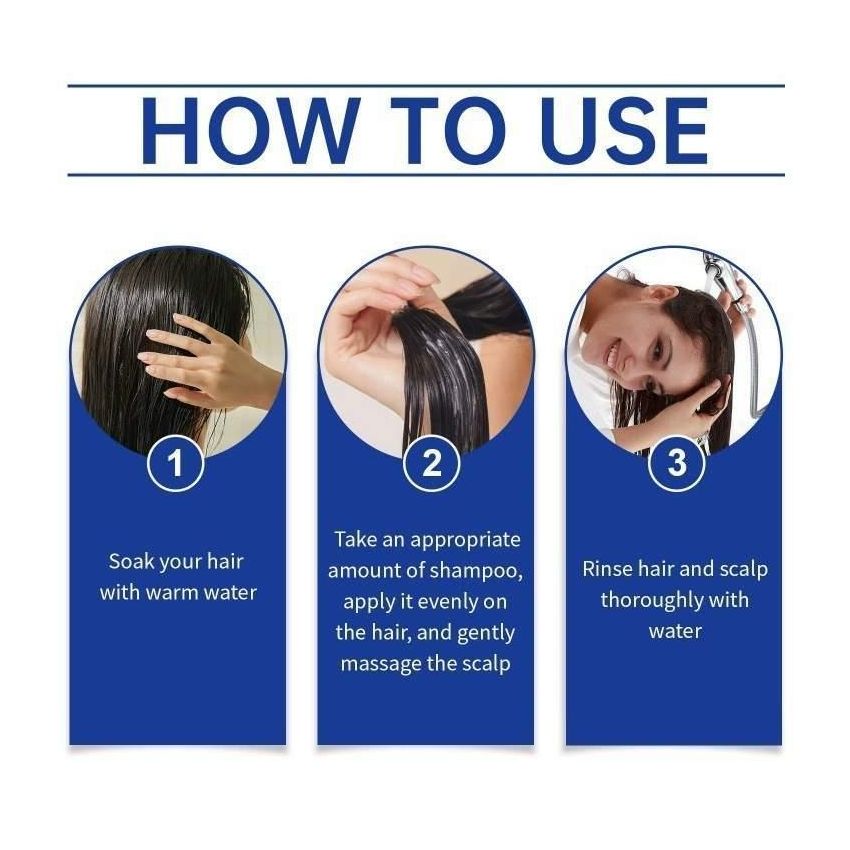 HOW TO USE

1

Soak your hair with warm water

2

Take an appropriate amount of shampoo, apply it evenly on the hair, and gently massage the scalp

3

Rinse hair and scalp thoroughly with water